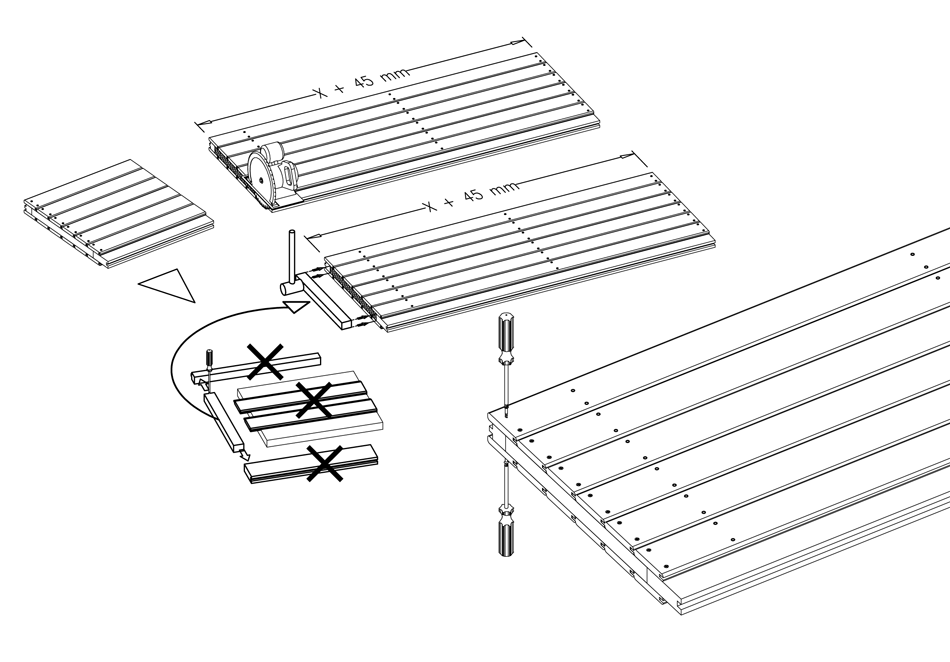 X + 45 mm

X + 45 mm